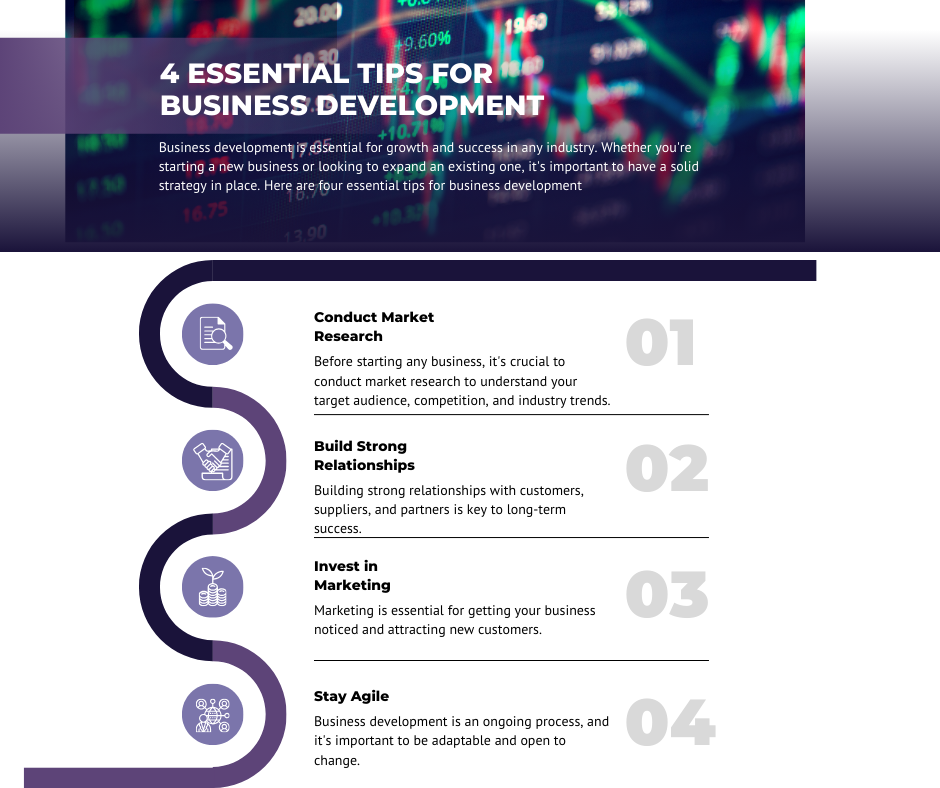 4 ESSENTIAL TIPS FOR BUSINESS DEVELOPMENT

Business development is essential for growth and success in any industry. Whether you're starting a new business or looking to expand an existing one, it's important to have a solid strategy in place. Here are four essential tips for business development

Conduct Market Research

Before starting any business, it's crucial to conduct market research to understand your target audience, competition, and industry trends.

01

Build Strong Relationships

Building strong relationships with customers, suppliers, and partners is key to long-term success.

02

Invest in Marketing

Marketing is essential for getting your business noticed and attracting new customers.

03

Stay Agile

Business development is an ongoing process, and it's important to be adaptable and open to change.

04